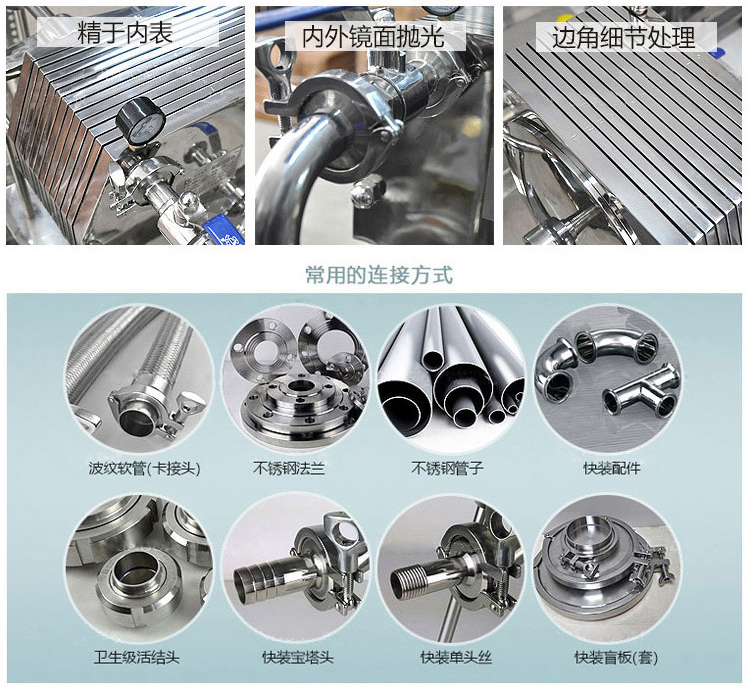 精于内表

内外镜面抛光

边角细节处理

常用的连接方式

波纹软管(卡接头)

不锈钢法兰

不锈钢管子

快装配件

卫生级活结头

快装宝塔头

快装单头丝

快装盲板(套)